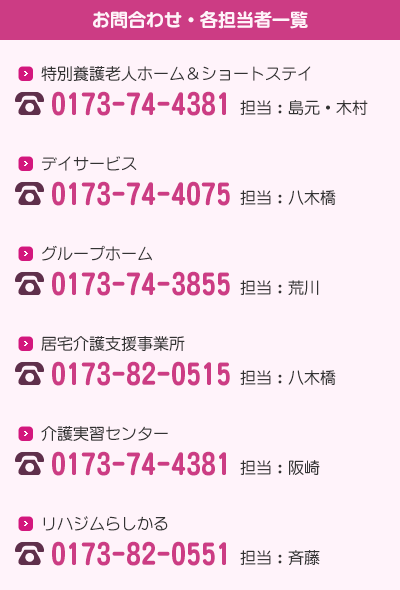 お問合わせ・各担当者一覧

特別養護老人ホーム＆ショートステイ
0173-74-4381 担当：島元・木村

デイサービス
0173-74-4075 担当：八木橋

グループホーム
0173-74-3855 担当：荒川

居宅介護支援事業所
0173-82-0515 担当：八木橋

介護実習センター
0173-74-4381 担当：阪崎

リハジムらしかる
0173-82-0551 担当：斉藤